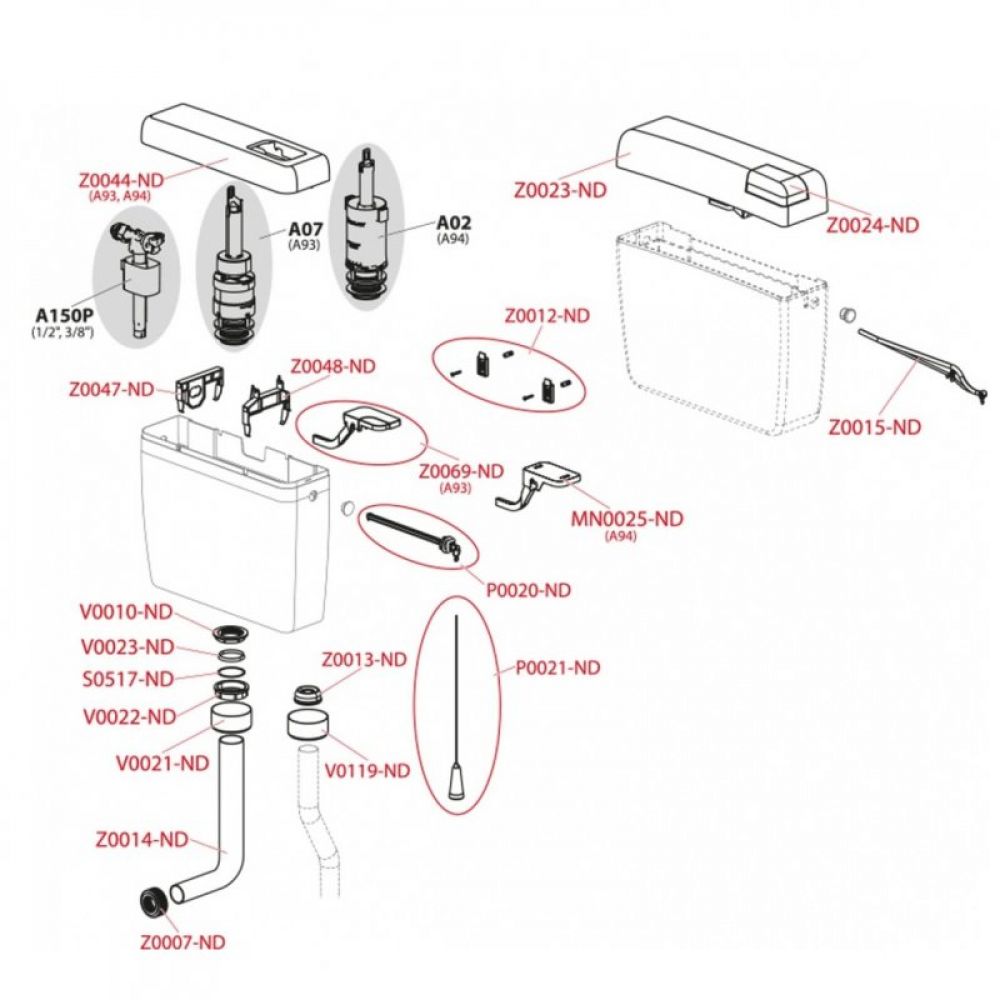 Z0044-ND
(A93, A94)

A07
(A93)

A02
(A94)

A150P
(1/2", 3/8")

Z0023-ND

Z0024-ND

Z0012-ND

Z0047-ND

Z0048-ND

Z0015-ND

Z0069-ND
(A93)

MN0025-ND
(A94)

P0020-ND

V0010-ND

V0023-ND

S0517-ND

V0022-ND

V0021-ND

Z0013-ND

V0119-ND

P0021-ND

Z0014-ND

Z0007-ND