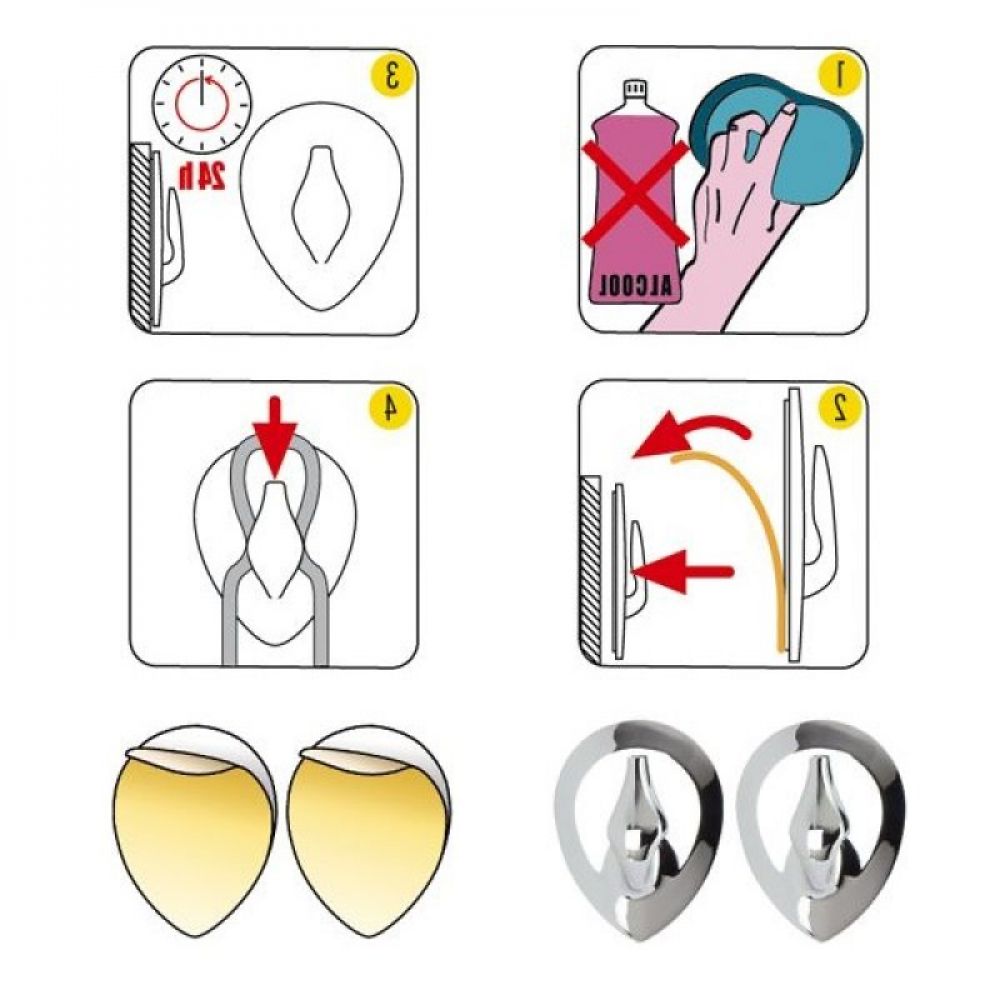 3

24 h

1

ALCOOL

4

2